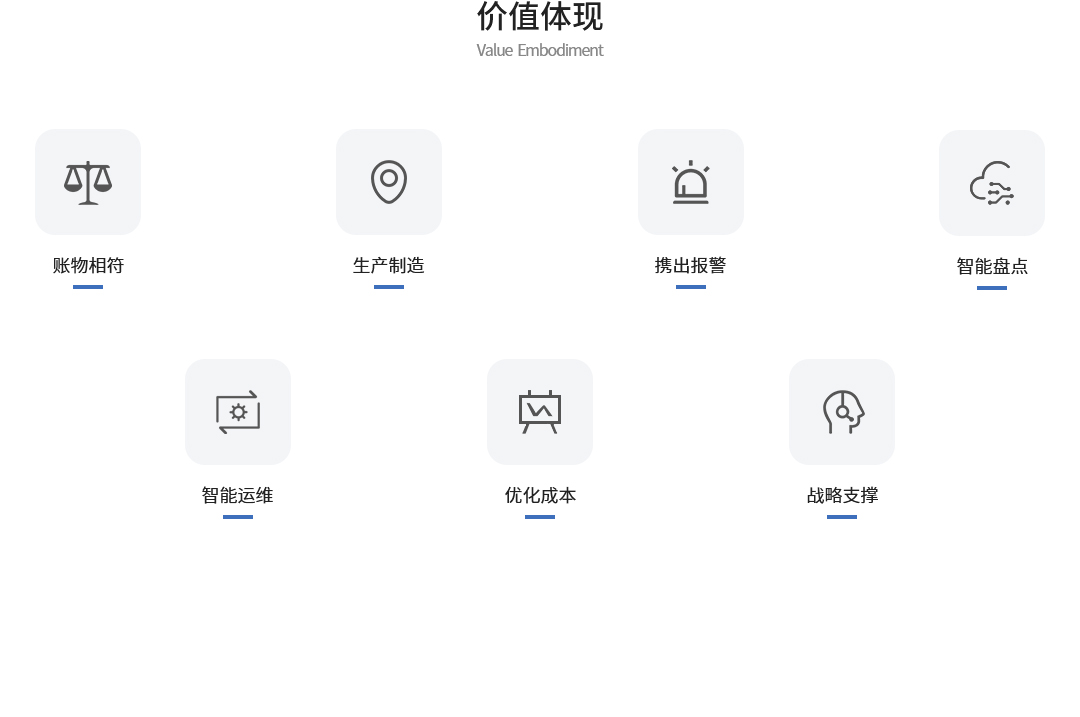 价值体现
Value Embodiment

账物相符

生产制造

携出报警

智能盘点

智能运维

优化成本

战略支撑